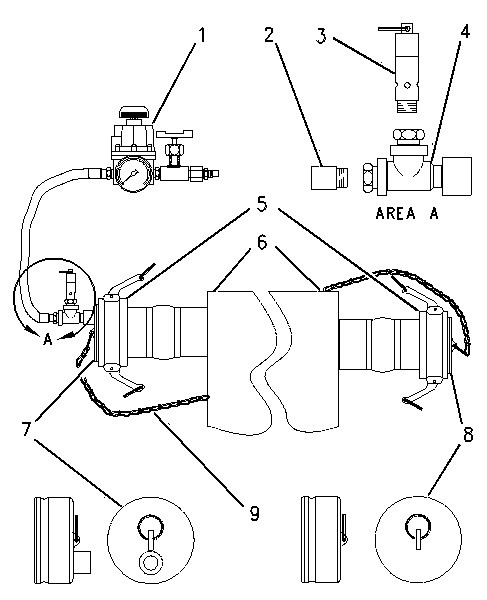 1
2
3
4
AREA A
5
6
A
7
8
9