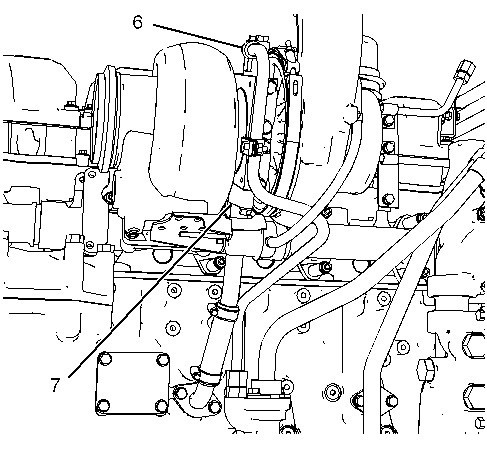 6

7